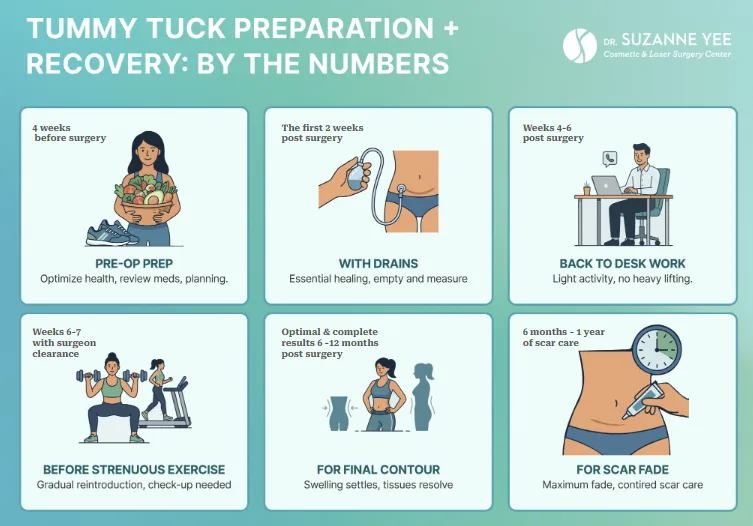 TUMMY TUCK PREPARATION + RECOVERY: BY THE NUMBERS

DR. SUZANNE YEE
Cosmetic & Laser Surgery Center

4 weeks before surgery
PRE-OP PREP
Optimize health, review meds, planning.

The first 2 weeks post surgery
WITH DRAINS
Essential healing, empty and measure

Weeks 4-6 post surgery
BACK TO DESK WORK
Light activity, no heavy lifting.

Weeks 6-7 with surgeon clearance
BEFORE STRENUOUS EXERCISE
Gradual reintroduction, check-up needed

Optimal & complete results 6 -12 months post surgery
FOR FINAL CONTOUR
Swelling settles, tissues resolve

6 months - 1 year of scar care
FOR SCAR FADE
Maximum fade, contired scar care